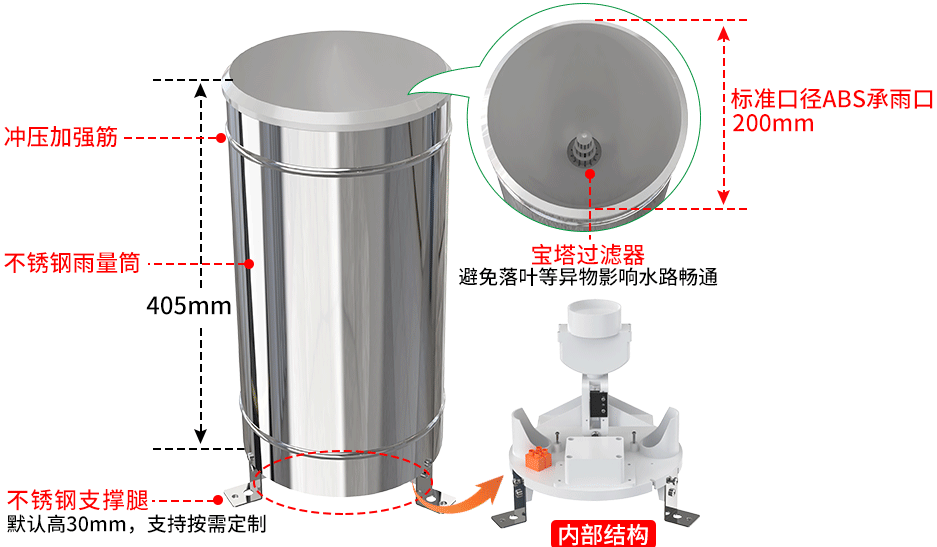 冲压加强筋

不锈钢雨量筒

405mm

不锈钢支撑腿
默认高30mm，支持按需定制

标准口径ABS承雨口
200mm

宝塔过滤器
避免落叶等异物影响水路畅通

内部结构