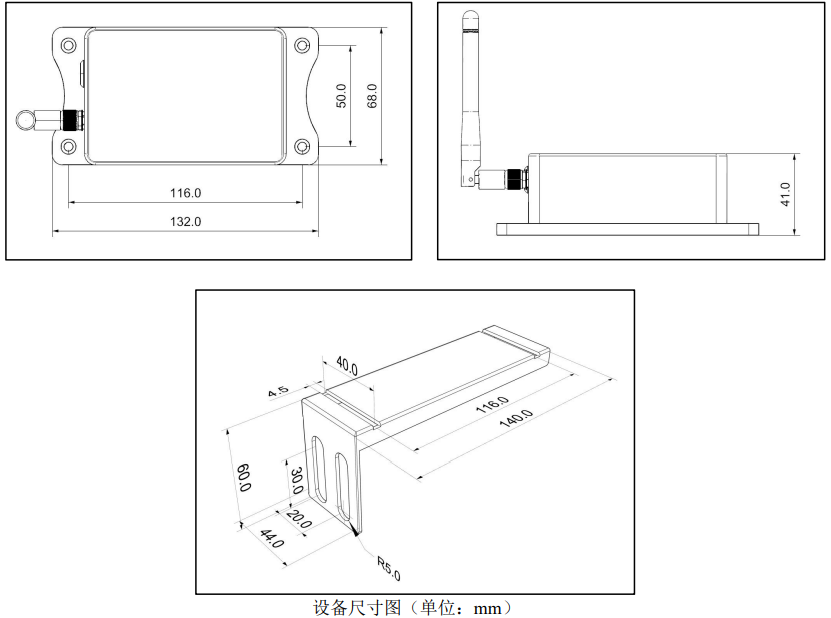 50.0
68.0
116.0
132.0

41.0

40.0
4.5
116.0
140.0
60.0
30.0
20.0
44.0
R5.0

设备尺寸图（单位：mm）